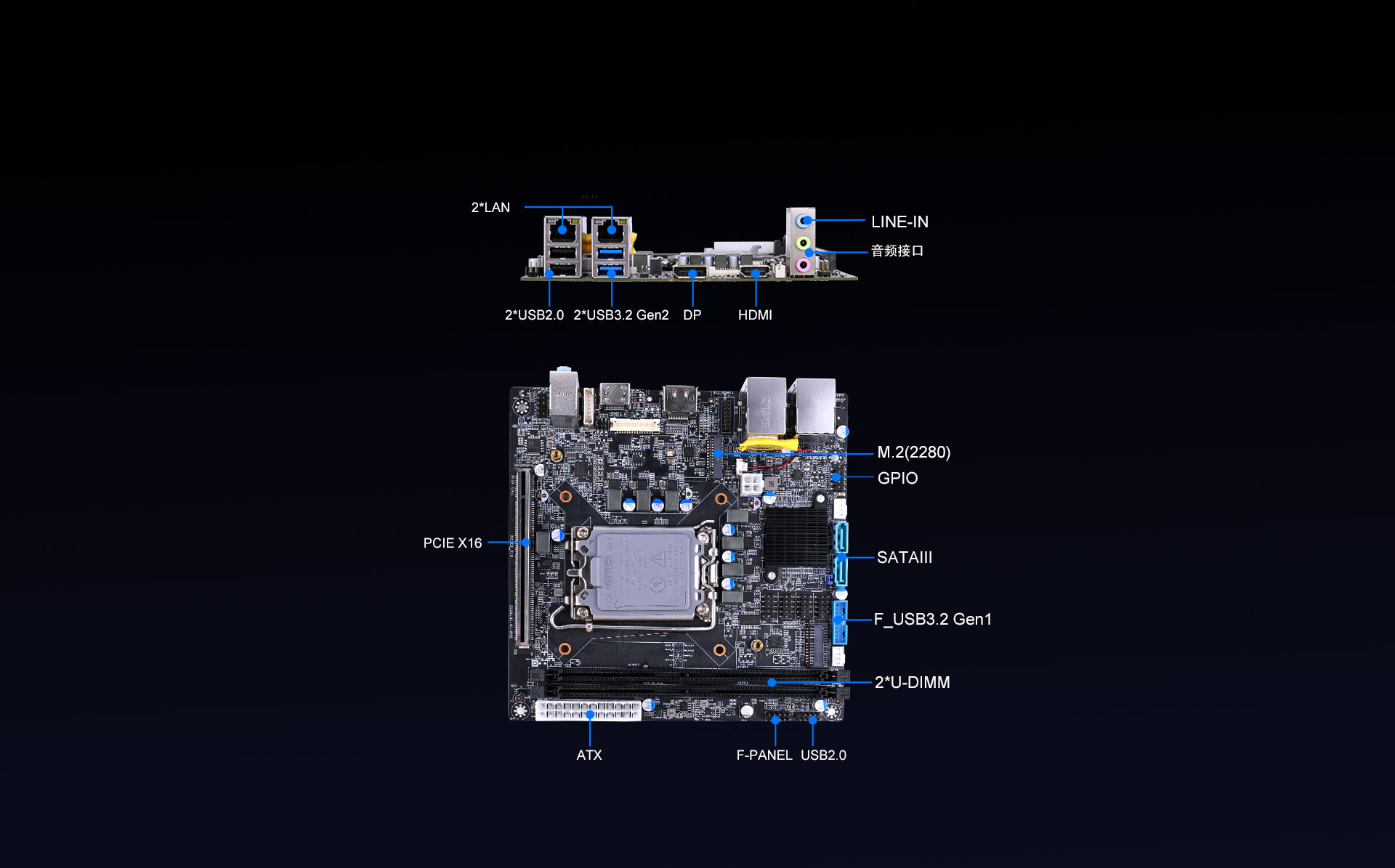 2*LAN

LINE-IN

音频接口

2*USB2.0 2*USB3.2 Gen2 DP HDMI

M.2(2280)

GPIO

PCIE X16

SATAIII

F_USB3.2 Gen1

2*U-DIMM

ATX

F-PANEL USB2.0